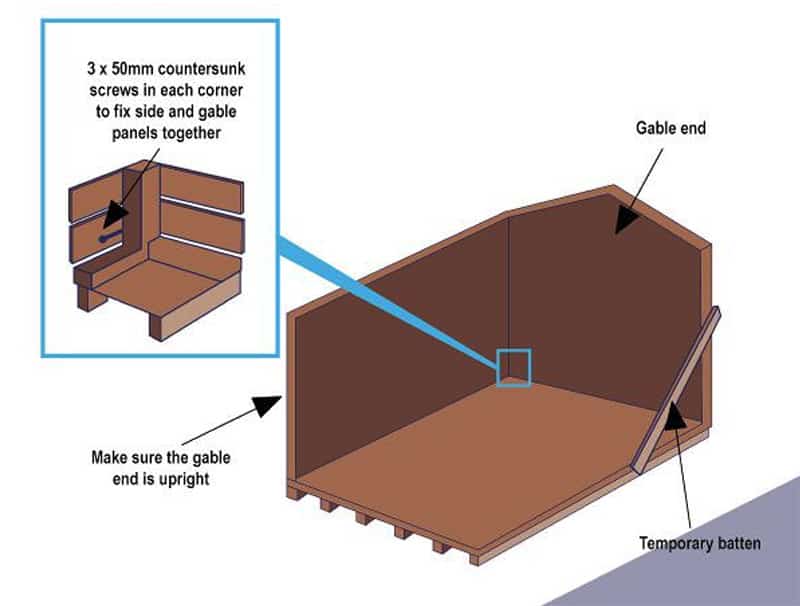 3 x 50mm countersunk screws in each corner to fix side and gable panels together

Gable end

Make sure the gable end is upright

Temporary batten